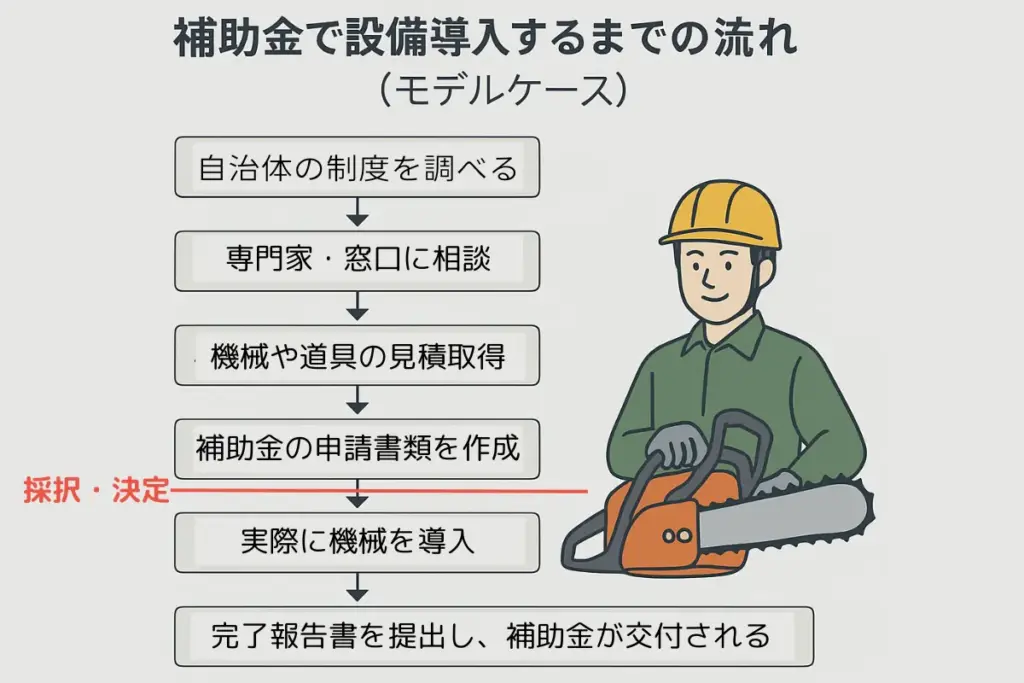 補助金で設備導入するまでの流れ
（モデルケース）

自治体の制度を調べる

専門家・窓口に相談

機械や道具の見積取得

補助金の申請書類を作成

採択・決定

実際に機械を導入

完了報告書を提出し、補助金が交付される